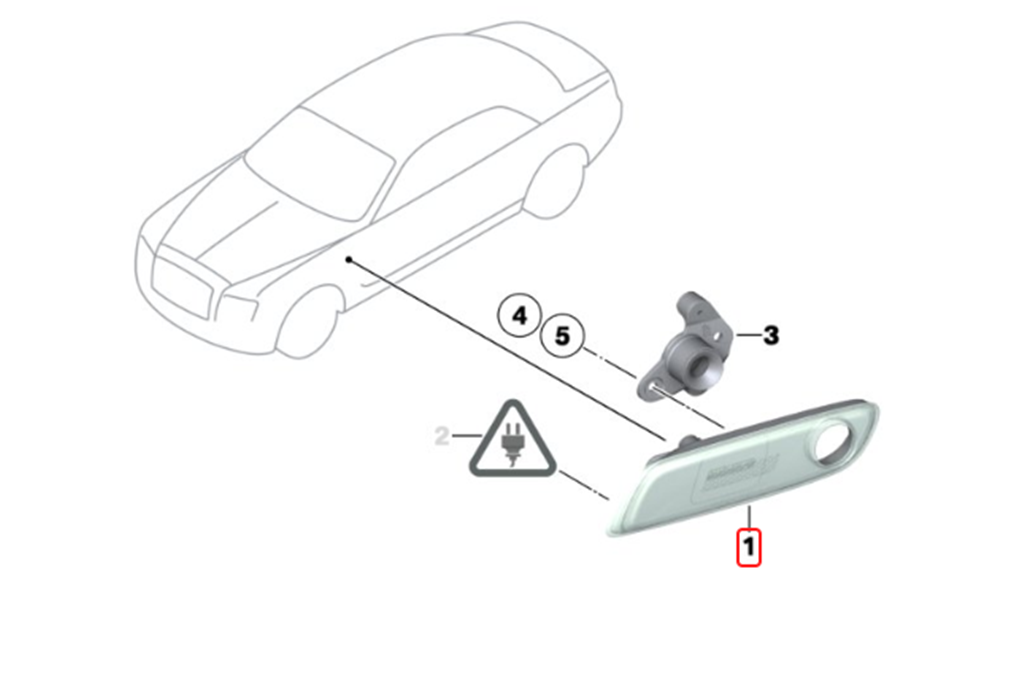 4
5
3
2
1